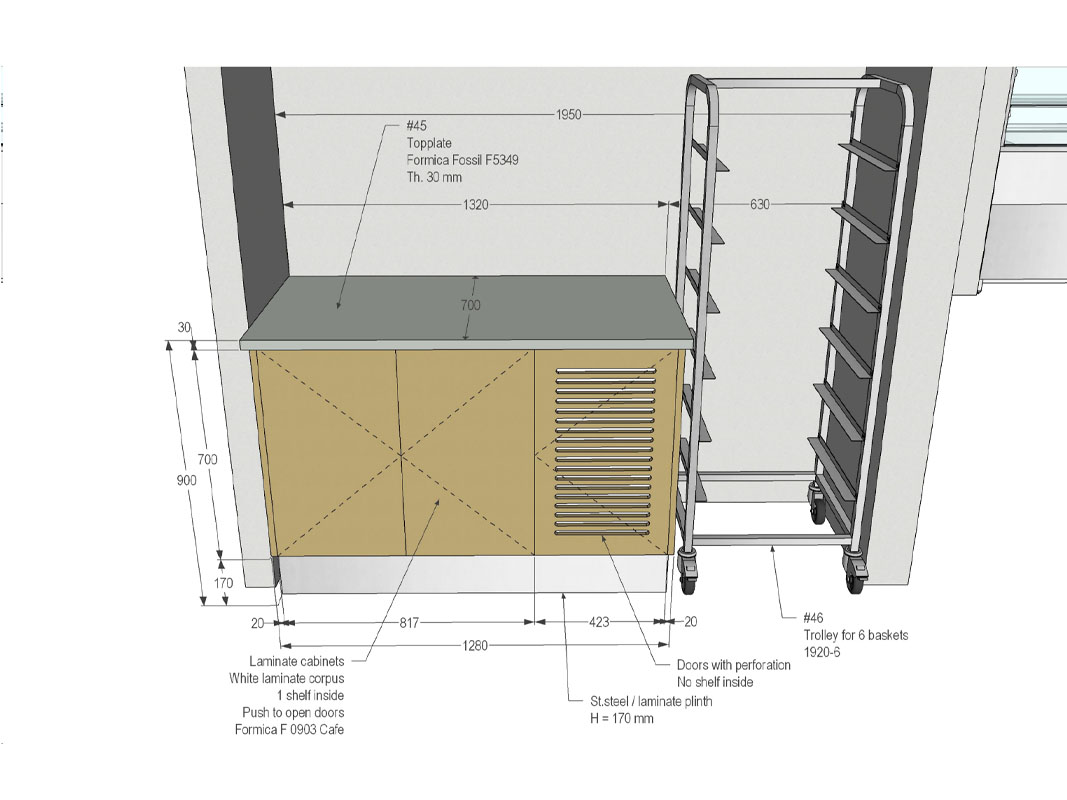 1950

#45
Topplate
Formica Fossil F5349
Th. 30 mm

1320

630

700

30

700

900

170

20

817

423

20

1280

Laminate cabinets
White laminate corpus
1 shelf inside
Push to open doors
Formica F 0903 Cafe

Doors with perforation
No shelf inside

St.steel / laminate plinth
H = 170 mm

#46
Trolley for 6 baskets
1920-6