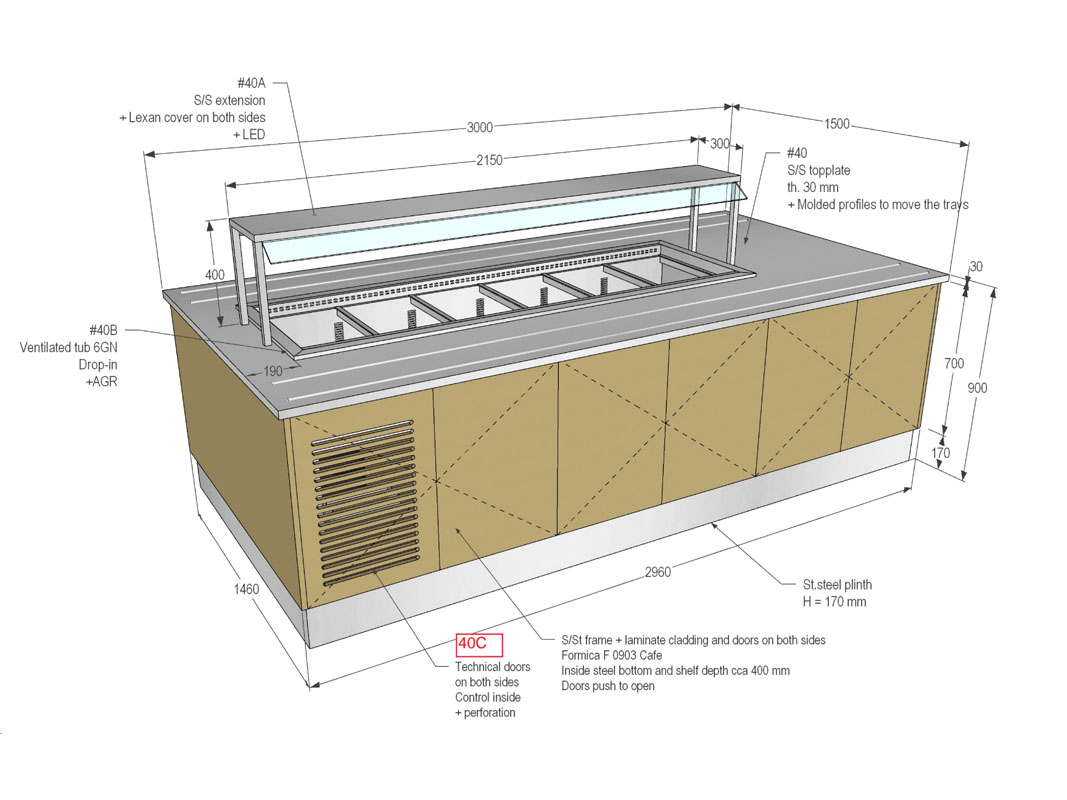 #40A
S/S extension
+ Lexan cover on both sides
+ LED

3000

1500

2150

300

#40
S/S topplate
th. 30 mm
+ Molded profiles to move the trays

400

30

#40B
Ventilated tub 6GN
Drop-in
+AGR

190

700

900

170

1460

2960

St.steel plinth
H = 170 mm

40C
Technical doors
on both sides
Control inside
+ perforation

S/St frame + laminate cladding and doors on both sides
Formica F 0903 Cafe
Inside steel bottom and shelf depth cca 400 mm
Doors push to open