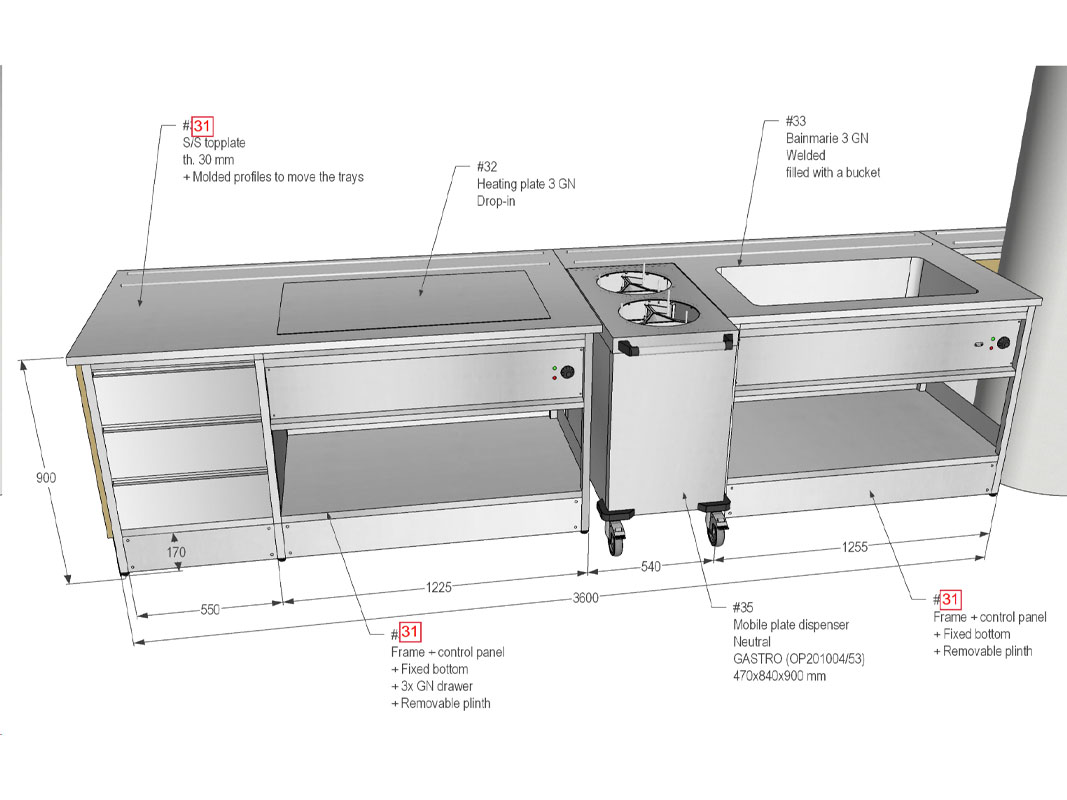 #31
S/S topplate
th. 30 mm
+ Molded profiles to move the trays

#32
Heating plate 3 GN
Drop-in

#33
Bainmarie 3 GN
Welded
filled with a bucket

900

170

550

1225

540

1255

3600

#31
Frame + control panel
+ Fixed bottom
+ 3x GN drawer
+ Removable plinth

#35
Mobile plate dispenser
Neutral
GASTRO (OP201004/53)
470x840x900 mm

#31
Frame + control panel
+ Fixed bottom
+ Removable plinth