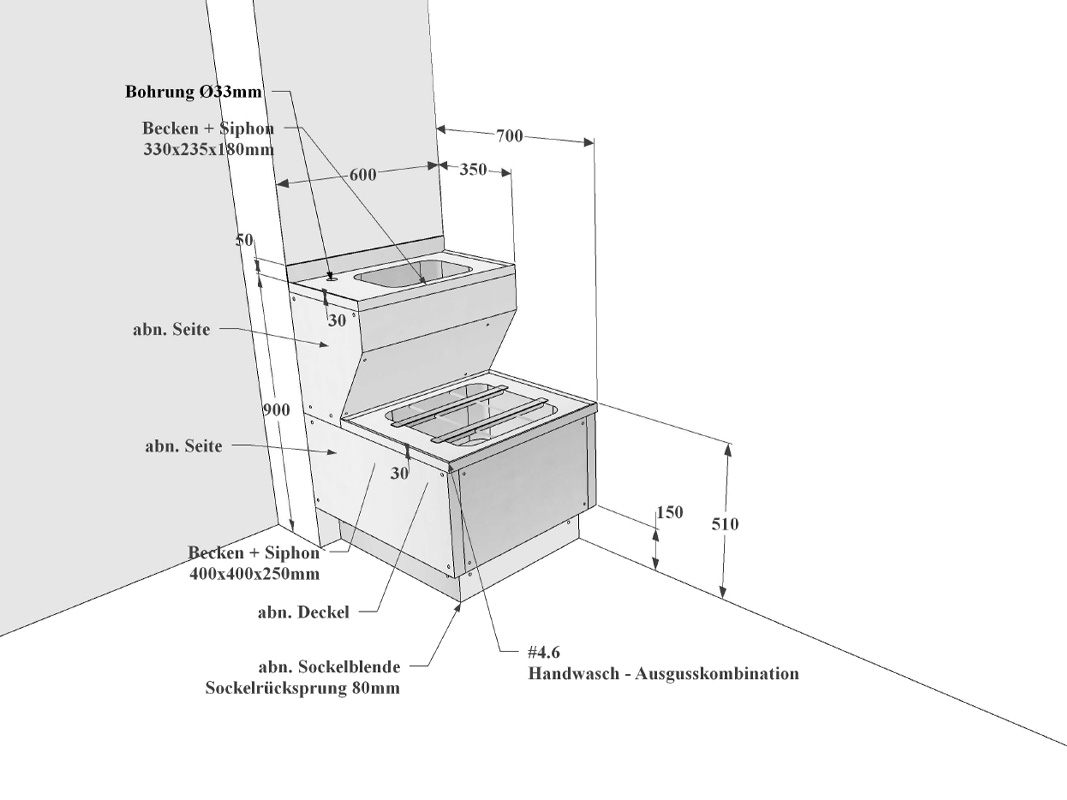 Bohrung Ø33mm

Becken + Siphon
330x235x180mm

700

600

350

50

30

abn. Seite

900

abn. Seite

30

150

510

Becken + Siphon
400x400x250mm

abn. Deckel

abn. Sockelblende
Sockelrücksprung 80mm

#4.6
Handwasch - Ausgusskombination