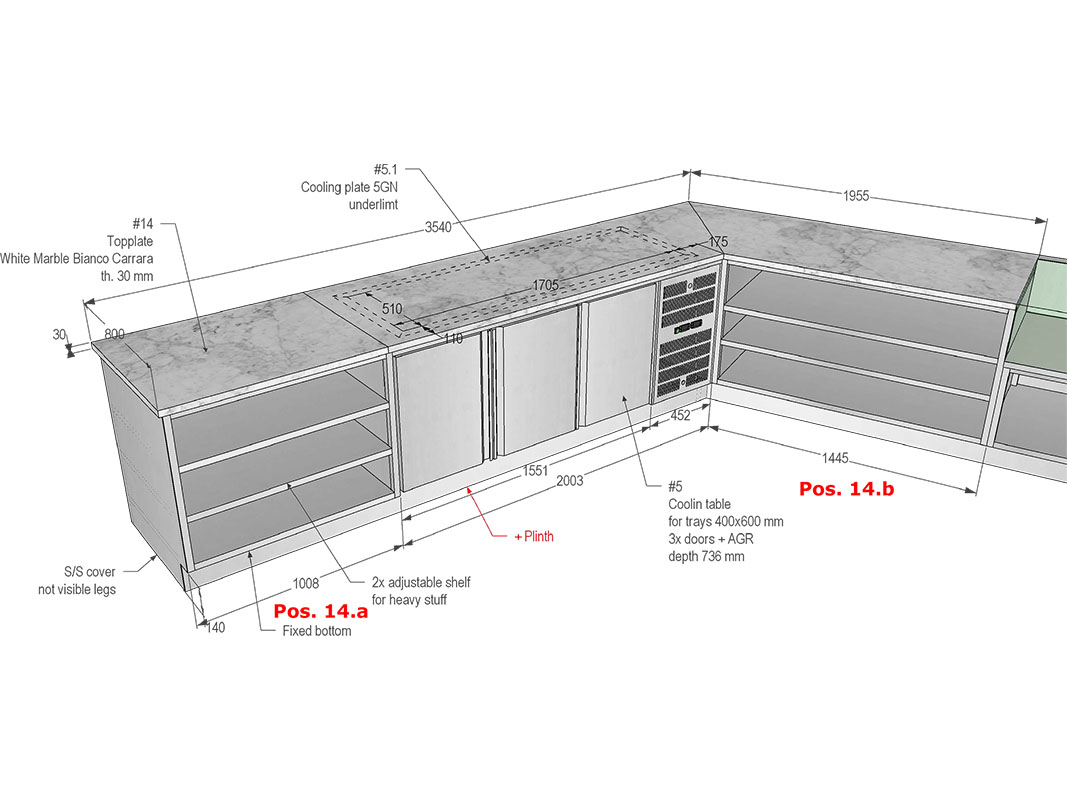 #5.1
Cooling plate 5GN
underlimt

#14
Topplate
White Marble Bianco Carrara
th. 30 mm

3540

1955

175

1705

510

110

30

800

452

1551

2003

1445

Pos. 14.b

#5
Coolin table
for trays 400x600 mm
3x doors + AGR
depth 736 mm

+ Plinth

S/S cover
not visible legs

1008

2x adjustable shelf
for heavy stuff

Pos. 14.a

140

Fixed bottom