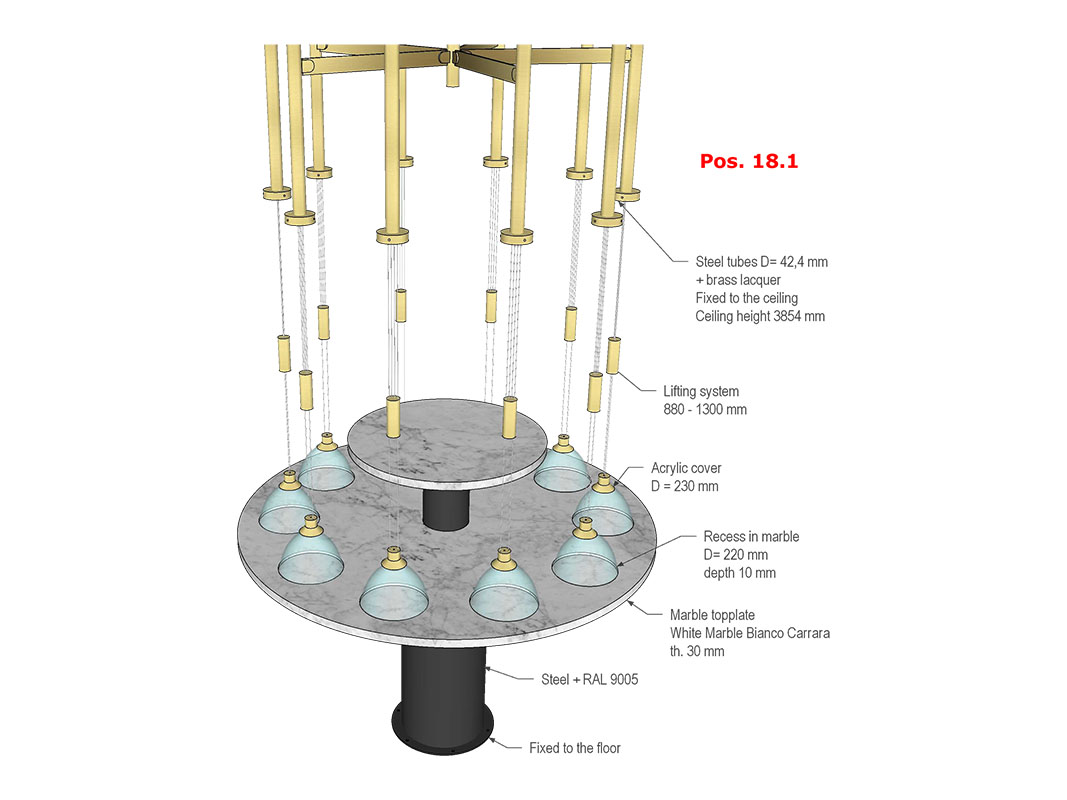 Pos. 18.1

Steel tubes D= 42,4 mm
+ brass lacquer
Fixed to the ceiling
Ceiling height 3854 mm

Lifting system
880 - 1300 mm

Acrylic cover
D = 230 mm

Recess in marble
D= 220 mm
depth 10 mm

Marble topplate
White Marble Bianco Carrara
th. 30 mm

Steel + RAL 9005

Fixed to the floor