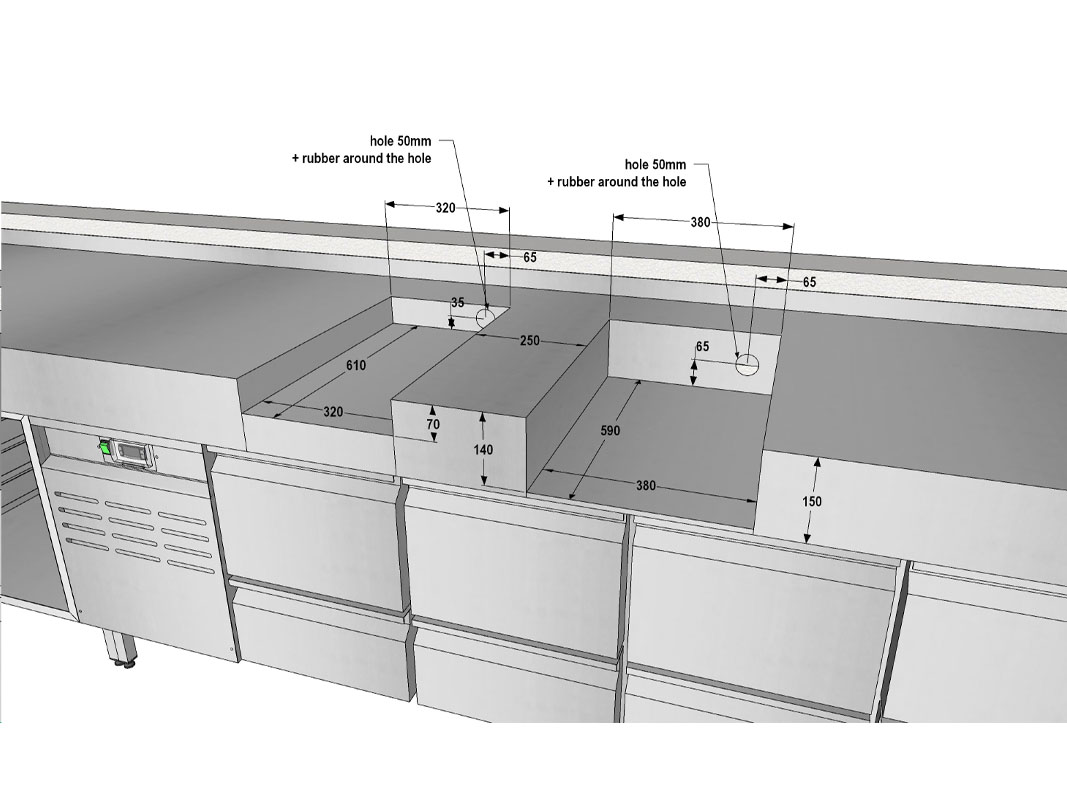 hole 50mm
+ rubber around the hole

hole 50mm
+ rubber around the hole

320
65
380
65
35
250
65
610
320
70
140
590
380
150