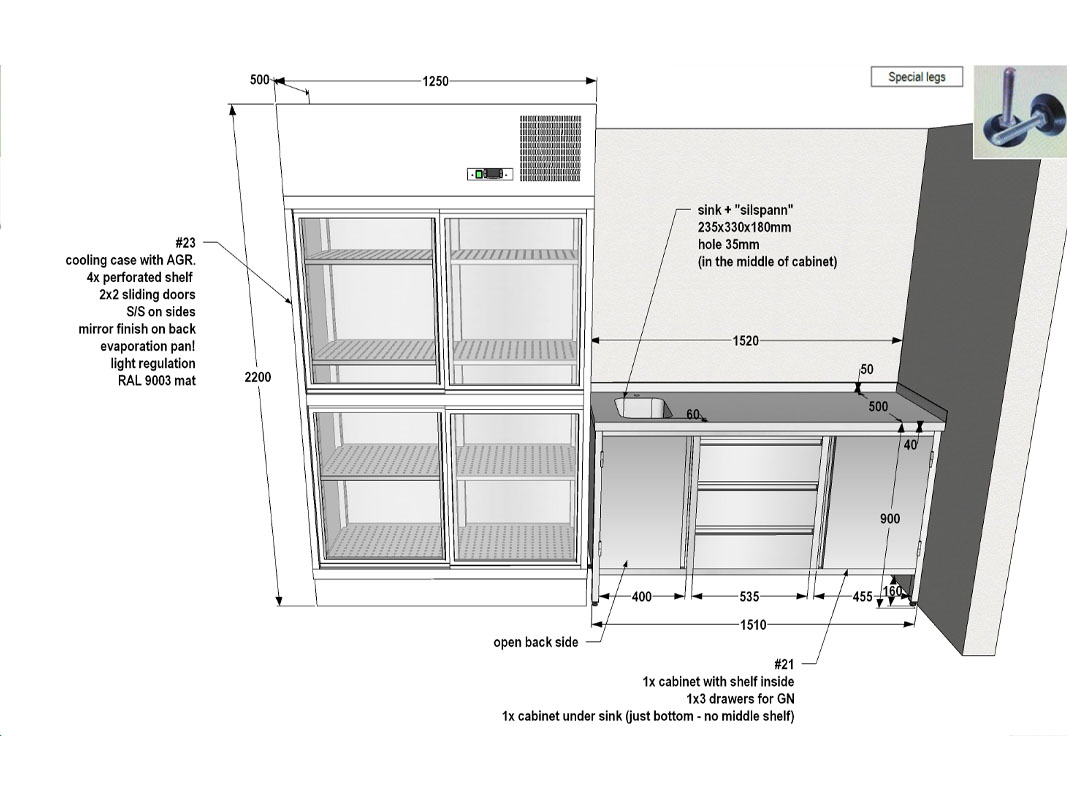 500
1250
Special legs
#23
cooling case with AGR.
4x perforated shelf
2x2 sliding doors
S/S on sides
mirror finish on back
evaporation pan!
light regulation
RAL 9003 mat

2200

sink + "silspann"
235x330x180mm
hole 35mm
(in the middle of cabinet)

1520
50
60
500
40
900
400
535
455
160
1510
open back side

#21
1x cabinet with shelf inside
1x3 drawers for GN
1x cabinet under sink (just bottom - no middle shelf)