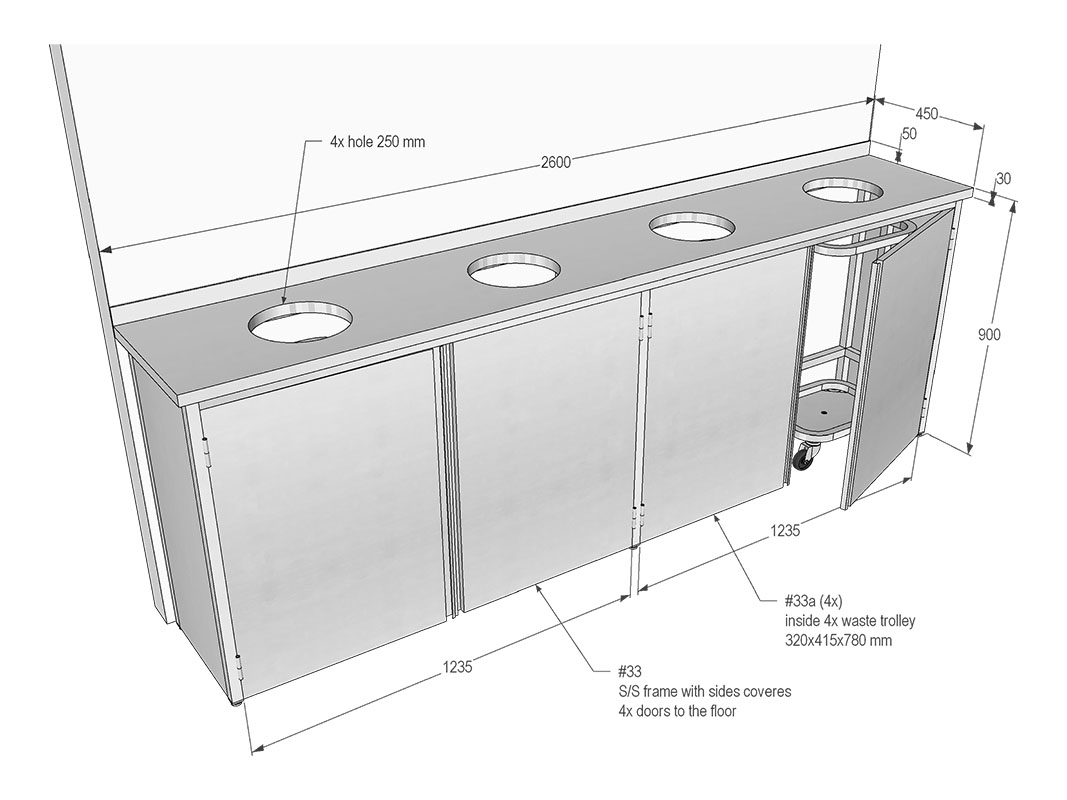 4x hole 250 mm

2600

450

50

30

900

1235

#33a (4x)
inside 4x waste trolley
320x415x780 mm

1235

#33
S/S frame with sides coveres
4x doors to the floor