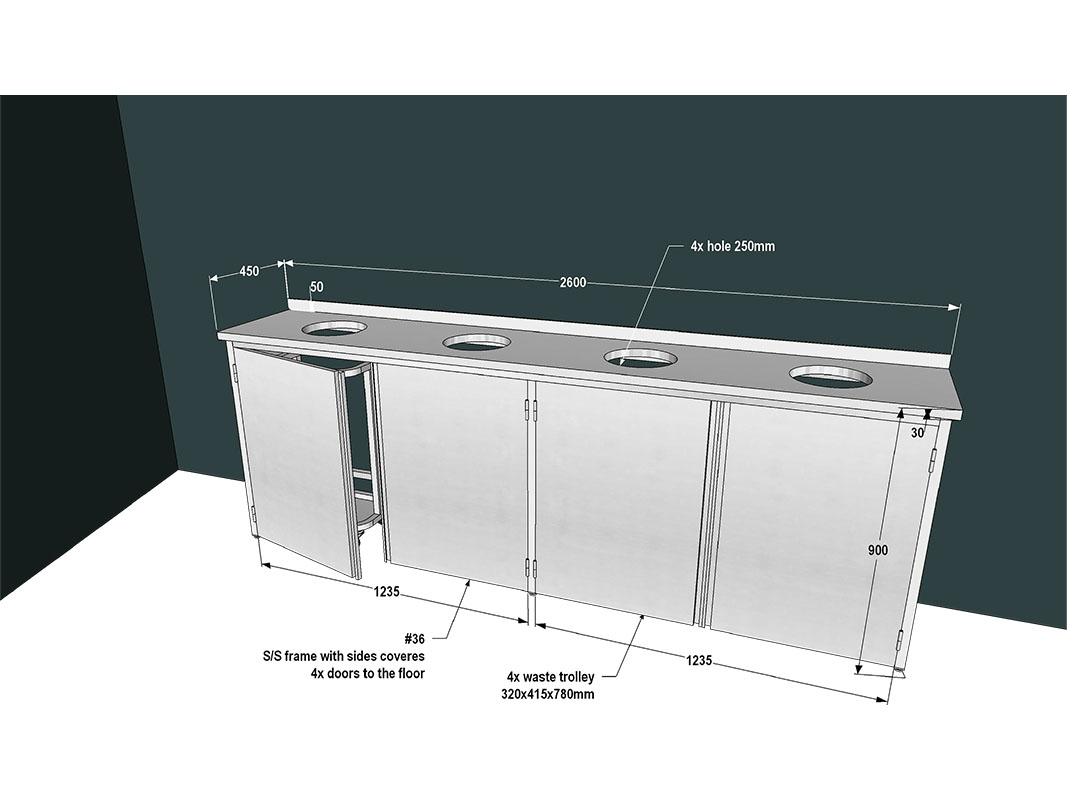 4x hole 250mm

450

2600

50

30

900

1235

1235

#36
S/S frame with sides coveres
4x doors to the floor

4x waste trolley
320x415x780mm